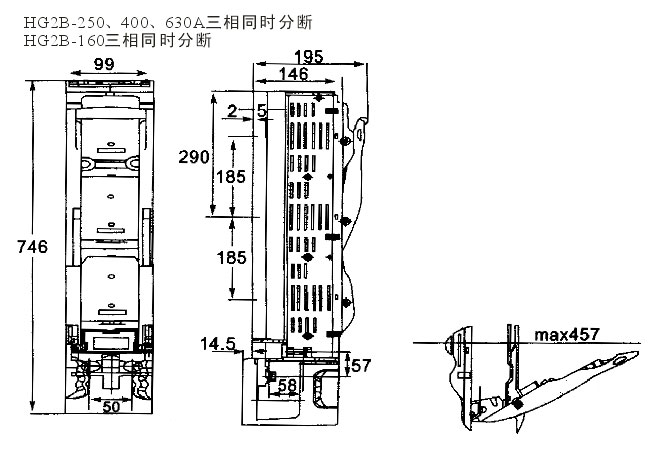 HG2B-250、400、630A三相同时分断
HG2B-160三相同时分断

99
746
50

195
146
2
5
290
185
185
14.5
57
58

max457